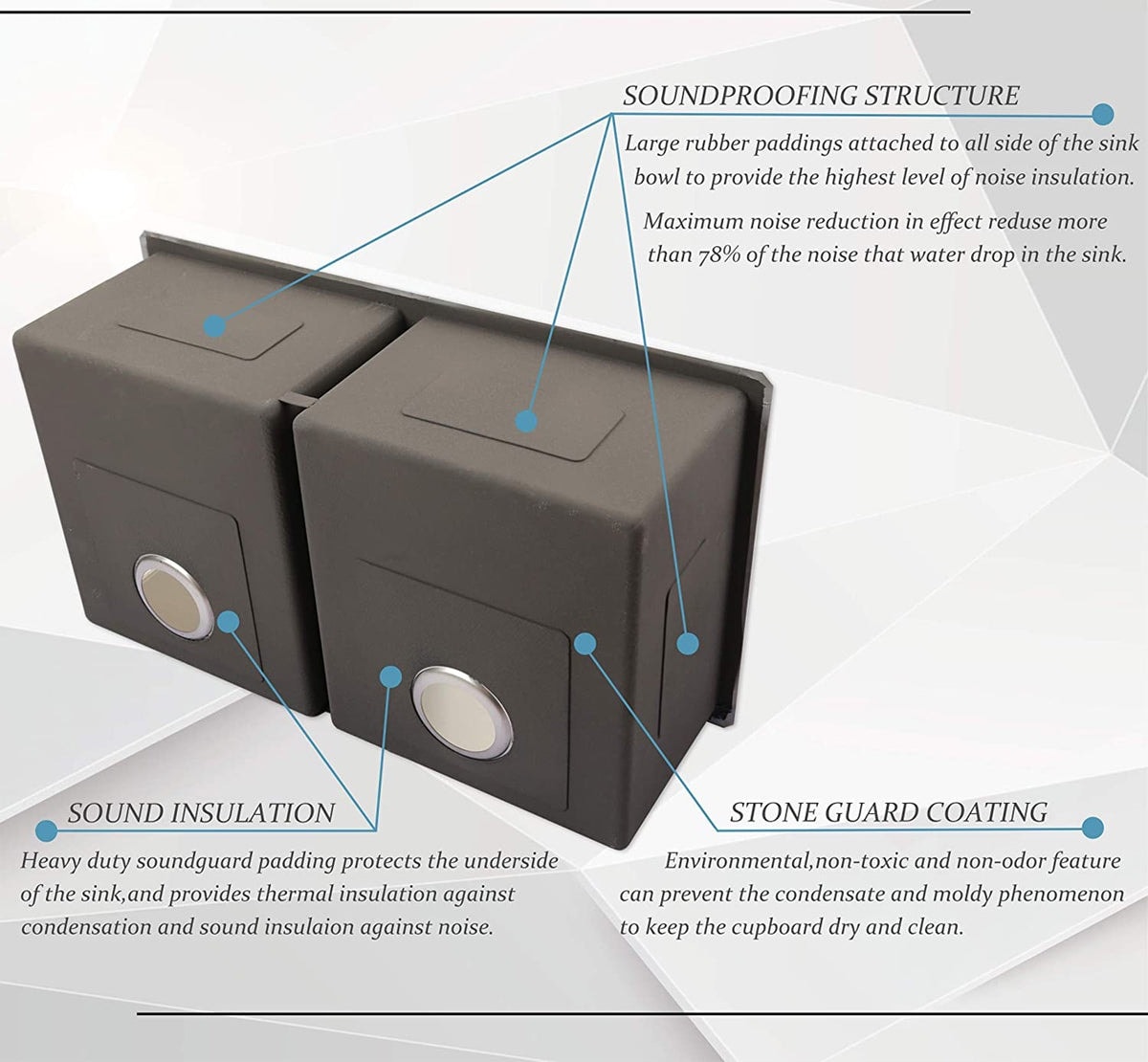 SOUNDPROOFING STRUCTURE

Large rubber paddings attached to all side of the sink bowl to provide the highest level of noise insulation.

Maximum noise reduction in effect reduse more than 78% of the noise that water drop in the sink.

SOUND INSULATION

Heavy duty soundguard padding protects the underside of the sink,and provides thermal insulation against condensation and sound insulaion against noise.

STONE GUARD COATING

Environmental,non-toxic and non-odor feature can prevent the condensate and moldy phenomenon to keep the cupboard dry and clean.